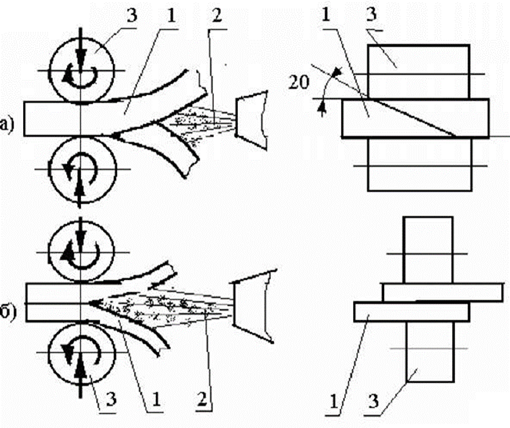 3
1
2
1
3
20
а)
б)
3
1
2
1
3